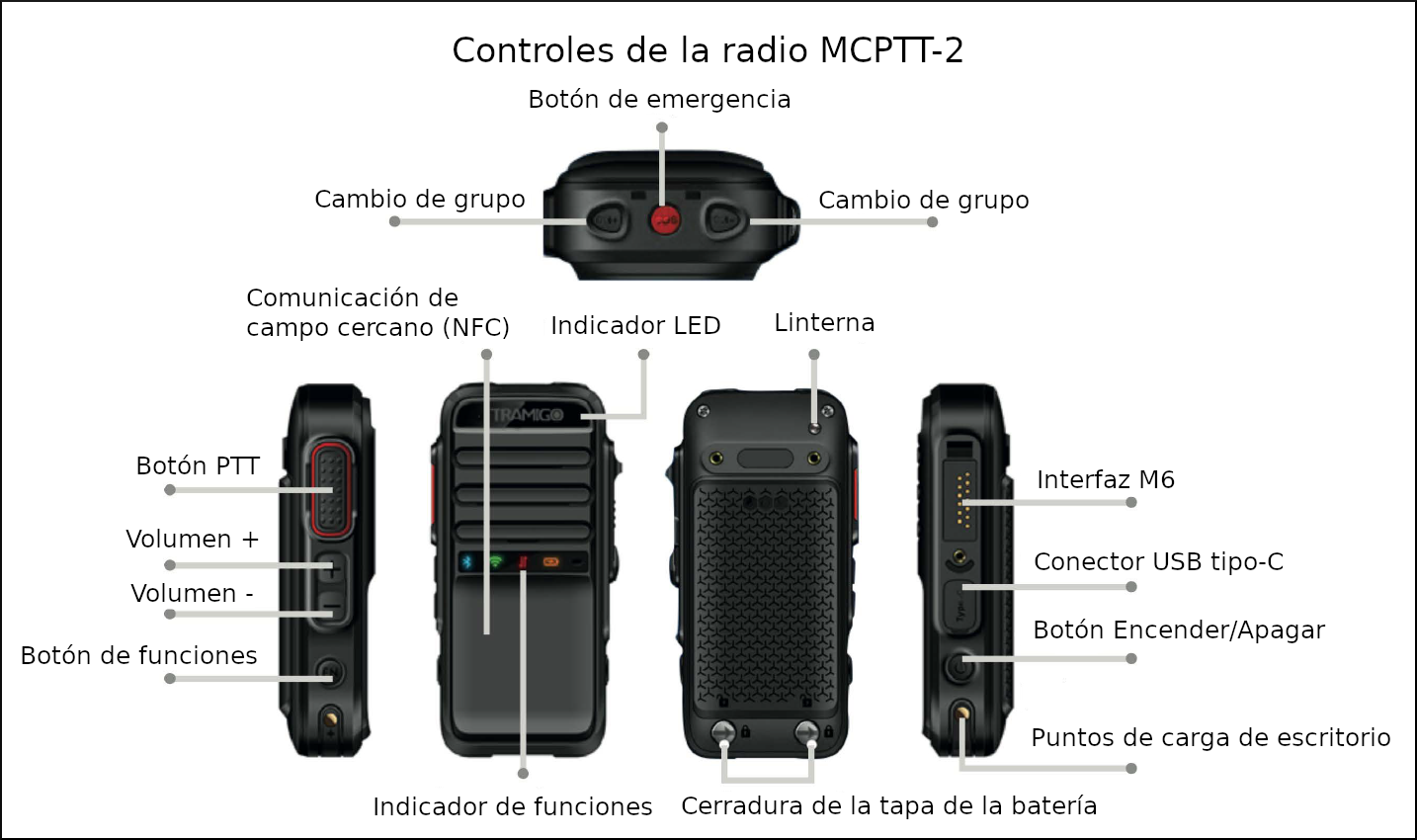 Controles de la radio MCPTT-2

Botón de emergencia

Cambio de grupo

Cambio de grupo

Comunicación de campo cercano (NFC)

Indicador LED

Linterna

TRAMIGO

Botón PTT

Volumen +

Volumen -

Botón de funciones

Interfaz M6

Conector USB tipo-C

Botón Encender/Apagar

Puntos de carga de escritorio

Indicador de funciones

Cerradura de la tapa de la batería