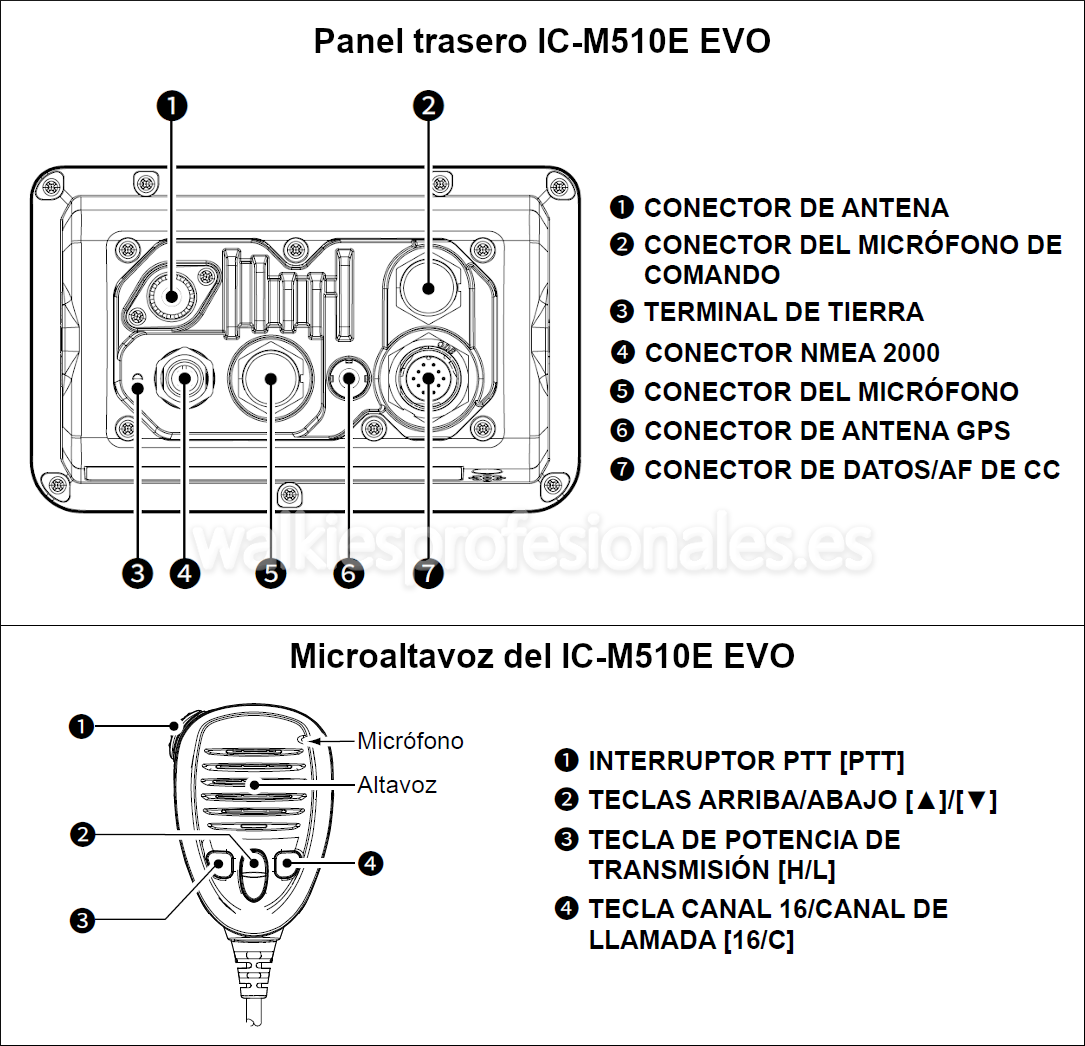 Panel trasero IC-M510E EVO

❶ ❷

❶ CONECTOR DE ANTENA
❷ CONECTOR DEL MICRÓFONO DE COMANDO
❸ TERMINAL DE TIERRA
❹ CONECTOR NMEA 2000
❺ CONECTOR DEL MICRÓFONO
❻ CONECTOR DE ANTENA GPS
❼ CONECTOR DE DATOS/AF DE CC

❸ ❹ ❺ ❻ ❼

walkiesprofesionales.es

Microaltavoz del IC-M510E EVO

❶ Micrófono
Altavoz
❷ ❹
❸

❶ INTERRUPTOR PTT [PTT]
❷ TECLAS ARRIBA/ABAJO [▲]/[▼]
❸ TECLA DE POTENCIA DE TRANSMISIÓN [H/L]
❹ TECLA CANAL 16/CANAL DE LLAMADA [16/C]