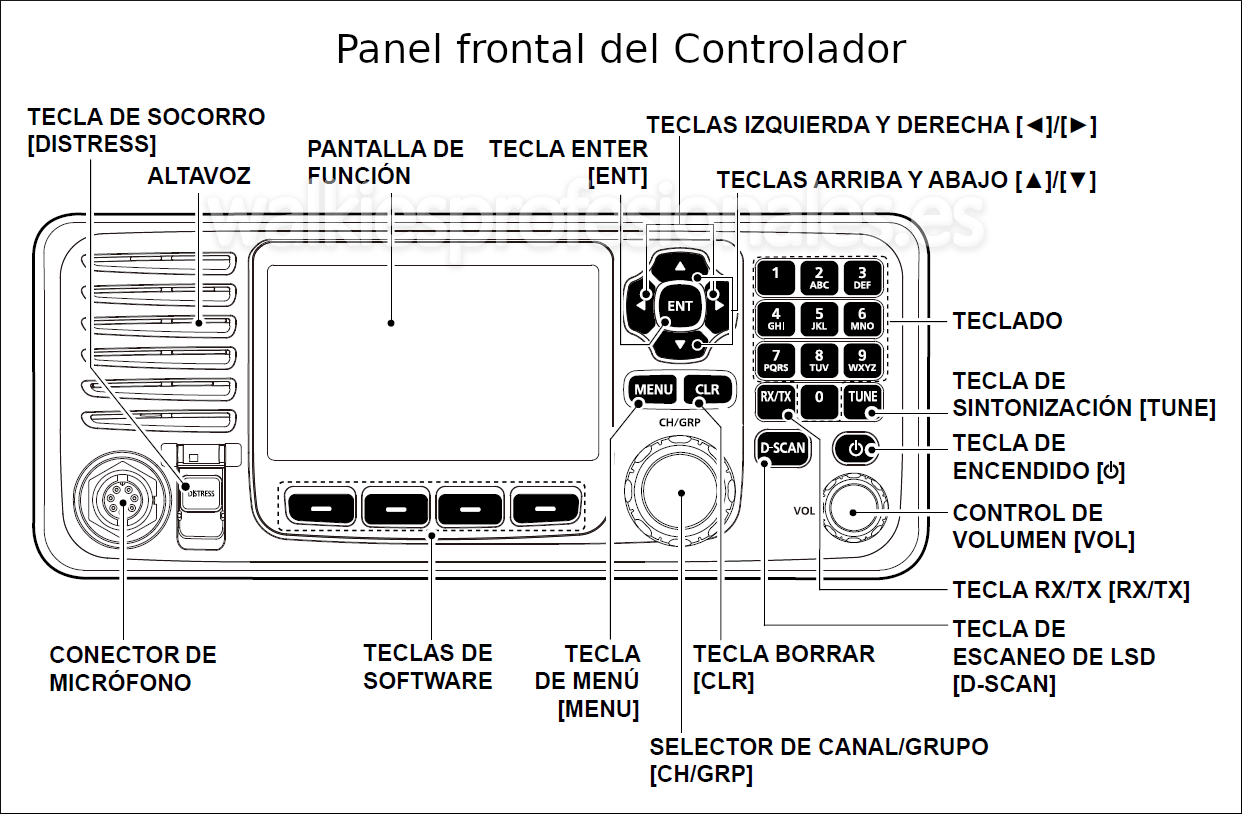 Panel frontal del Controlador

TECLA DE SOCORRO [DISTRESS]

ALTAVOZ

PANTALLA DE FUNCIÓN

TECLA ENTER [ENT]

TECLAS IZQUIERDA Y DERECHA [◄]/[►]

TECLAS ARRIBA Y ABAJO [▲]/[▼]

walkiesprofesionales.es

ENT

1
2 ABC
3 DEF
4 GHI
5 JKL
6 MNO
7 PQRS
8 TUV
9 WXYZ
RX/TX
0
TUNE

MENU
CLR
CH/GRP
D-SCAN
VOL
DISTRESS

TECLADO

TECLA DE SINTONIZACIÓN [TUNE]

TECLA DE ENCENDIDO [⏻]

CONTROL DE VOLUMEN [VOL]

TECLA RX/TX [RX/TX]

TECLA DE ESCANEO DE LSD [D-SCAN]

CONECTOR DE MICRÓFONO

TECLAS DE SOFTWARE

TECLA DE MENÚ [MENU]

TECLA BORRAR [CLR]

SELECTOR DE CANAL/GRUPO [CH/GRP]