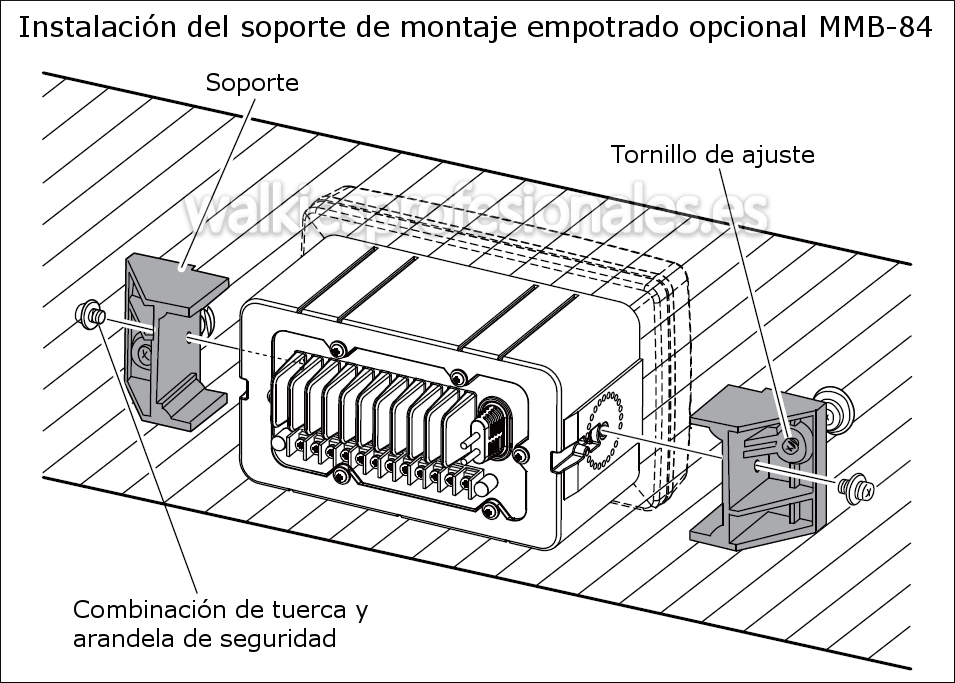 Instalación del soporte de montaje empotrado opcional MMB-84

Soporte

Tornillo de ajuste

walkiesprofesionales.es

Combinación de tuerca y arandela de seguridad