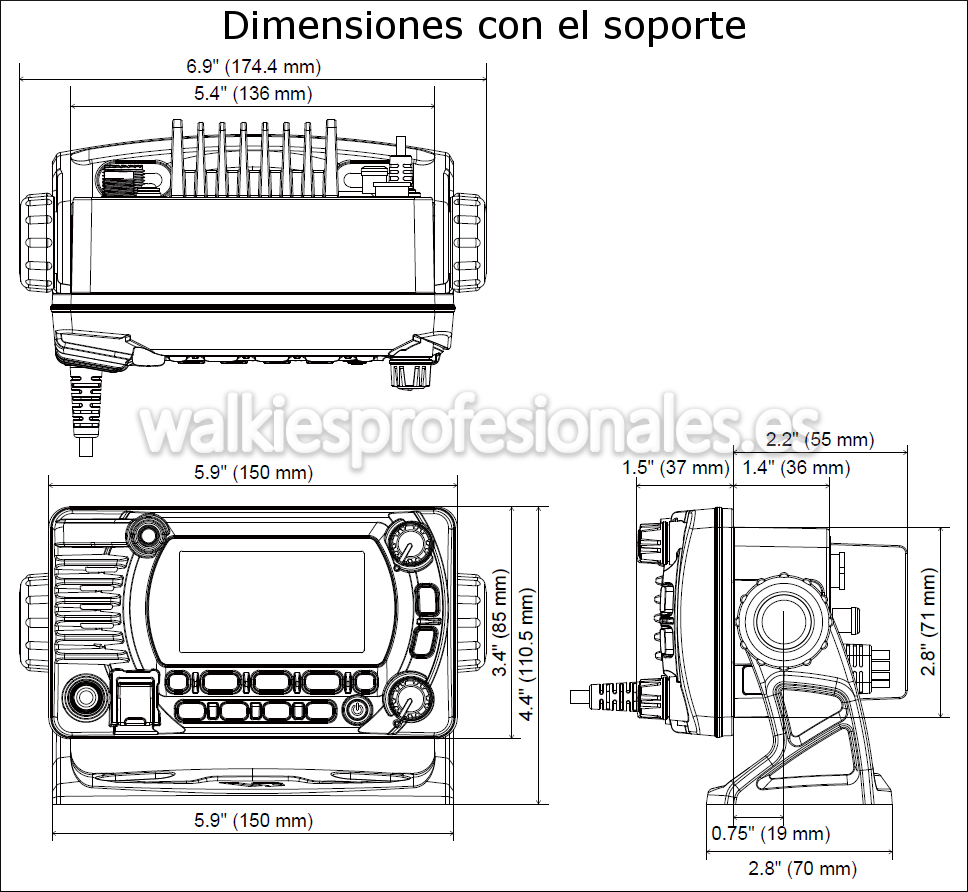 Dimensiones con el soporte

6.9" (174.4 mm)

5.4" (136 mm)

walkiesprofesionales.es

5.9" (150 mm)

3.4" (85 mm)

4.4" (110.5 mm)

5.9" (150 mm)

2.2" (55 mm)

1.5" (37 mm)

1.4" (36 mm)

2.8" (71 mm)

0.75" (19 mm)

2.8" (70 mm)