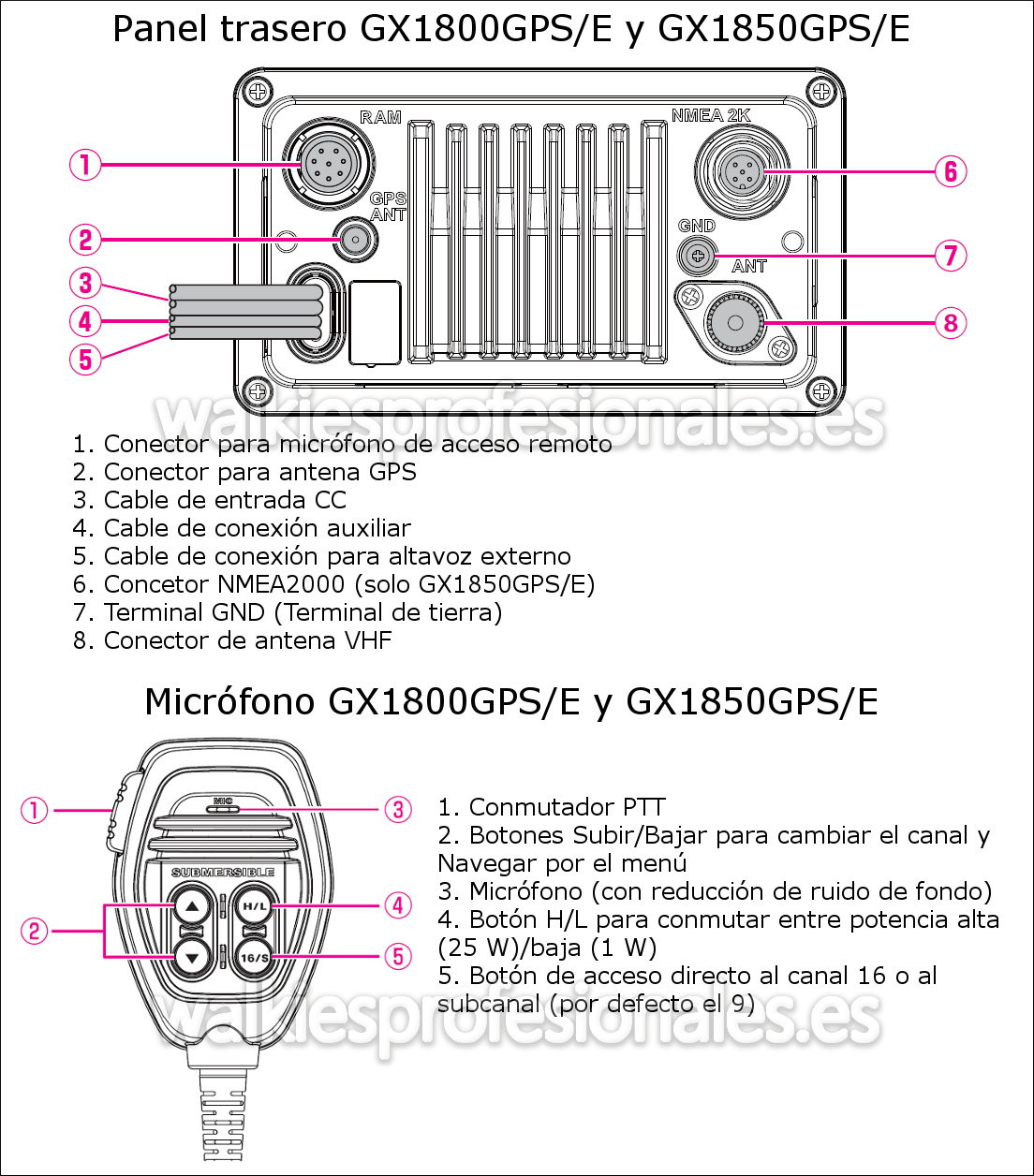 Panel trasero GX1800GPS/E y GX1850GPS/E

RAM
NMEA 2K
GPS ANT
GND
ANT

①
②
③
④
⑤
⑥
⑦
⑧

walkiesprofesionales.es

1. Conector para micrófono de acceso remoto
2. Conector para antena GPS
3. Cable de entrada CC
4. Cable de conexión auxiliar
5. Cable de conexión para altavoz externo
6. Concetor NMEA2000 (solo GX1850GPS/E)
7. Terminal GND (Terminal de tierra)
8. Conector de antena VHF

Micrófono GX1800GPS/E y GX1850GPS/E

MIC
SUBMERSIBLE
H/L
16/S

①
②
③
④
⑤

1. Conmutador PTT
2. Botones Subir/Bajar para cambiar el canal y Navegar por el menú
3. Micrófono (con reducción de ruido de fondo)
4. Botón H/L para conmutar entre potencia alta (25 W)/baja (1 W)
5. Botón de acceso directo al canal 16 o al subcanal (por defecto el 9)

walkiesprofesionales.es