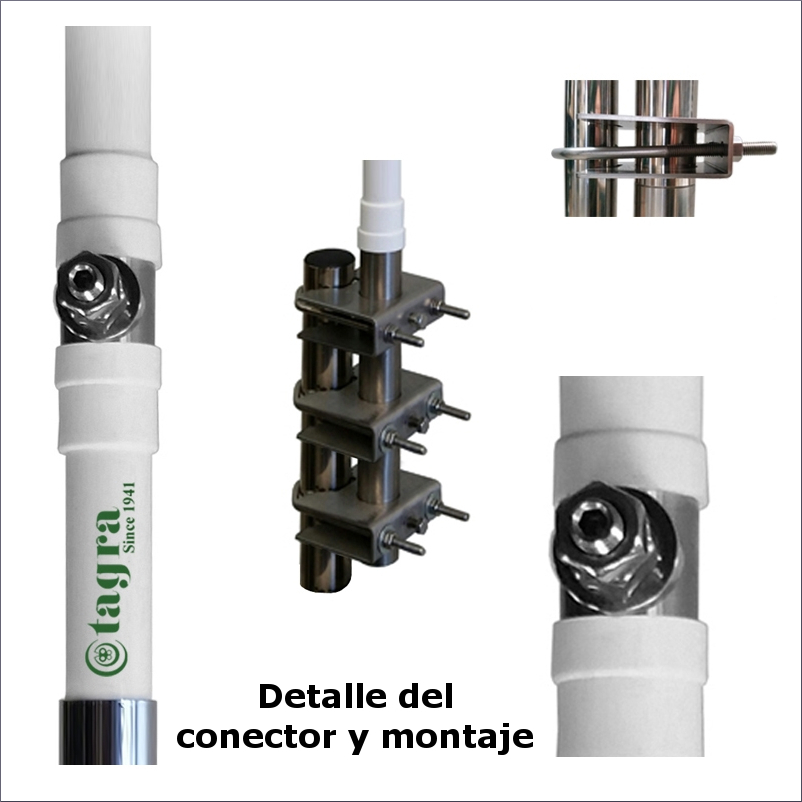 tagra
Since 1941

Detalle del conector y montaje