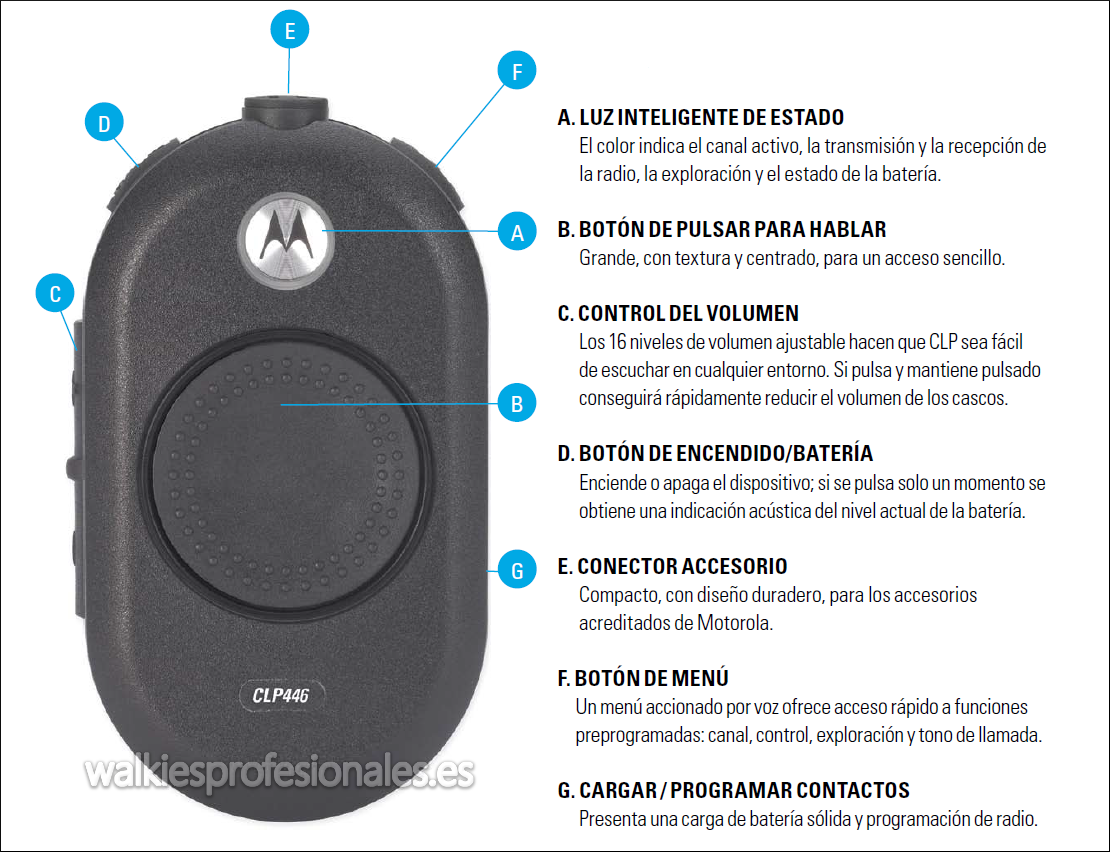 E

F

D

A

C

B

G

CLP446

walkiesprofesionales.es

A. LUZ INTELIGENTE DE ESTADO
El color indica el canal activo, la transmisión y la recepción de la radio, la exploración y el estado de la batería.

B. BOTÓN DE PULSAR PARA HABLAR
Grande, con textura y centrado, para un acceso sencillo.

C. CONTROL DEL VOLUMEN
Los 16 niveles de volumen ajustable hacen que CLP sea fácil de escuchar en cualquier entorno. Si pulsa y mantiene pulsado conseguirá rápidamente reducir el volumen de los cascos.

D. BOTÓN DE ENCENDIDO/BATERÍA
Enciende o apaga el dispositivo; si se pulsa solo un momento se obtiene una indicación acústica del nivel actual de la batería.

E. CONECTOR ACCESORIO
Compacto, con diseño duradero, para los accesorios acreditados de Motorola.

F. BOTÓN DE MENÚ
Un menú accionado por voz ofrece acceso rápido a funciones preprogramadas: canal, control, exploración y tono de llamada.

G. CARGAR / PROGRAMAR CONTACTOS
Presenta una carga de batería sólida y programación de radio.