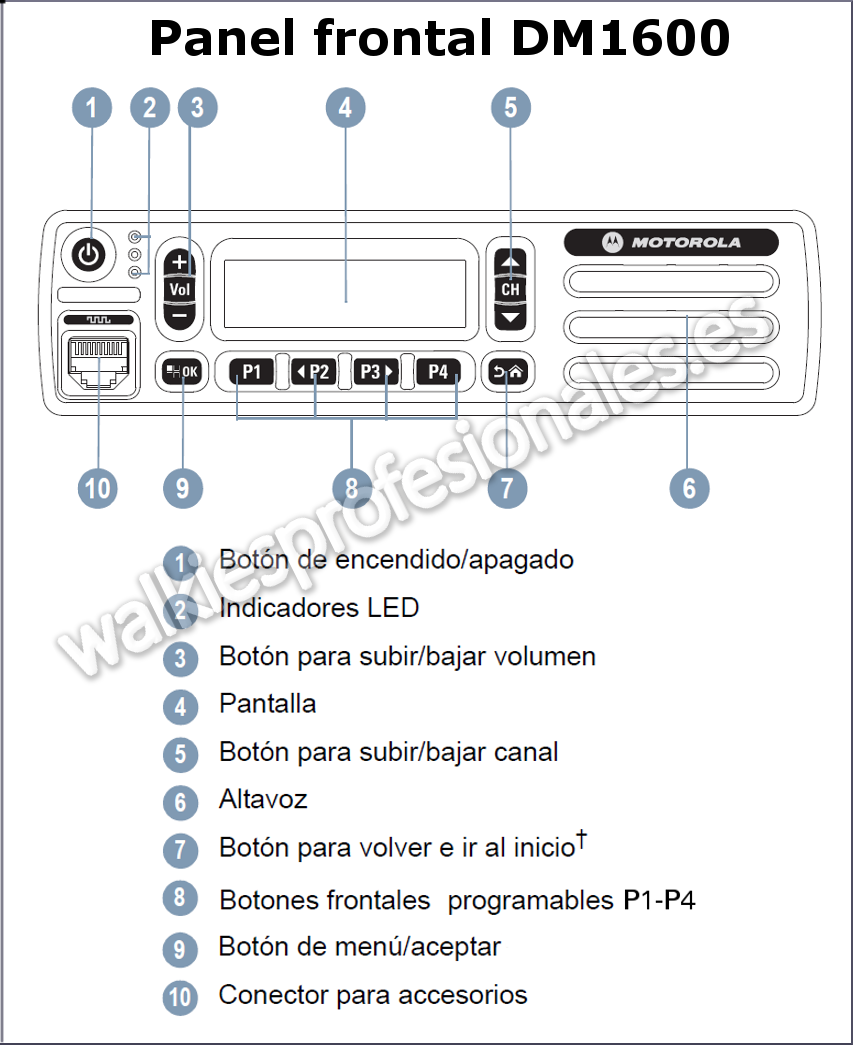 Panel frontal DM1600

1 2 3 4 5

MOTOROLA

Vol

CH

OK P1 P2 P3 P4

10 9 8 7 6

walkiesprofesionales.es

1 Botón de encendido/apagado
2 Indicadores LED
3 Botón para subir/bajar volumen
4 Pantalla
5 Botón para subir/bajar canal
6 Altavoz
7 Botón para volver e ir al inicio†
8 Botones frontales programables P1-P4
9 Botón de menú/aceptar
10 Conector para accesorios