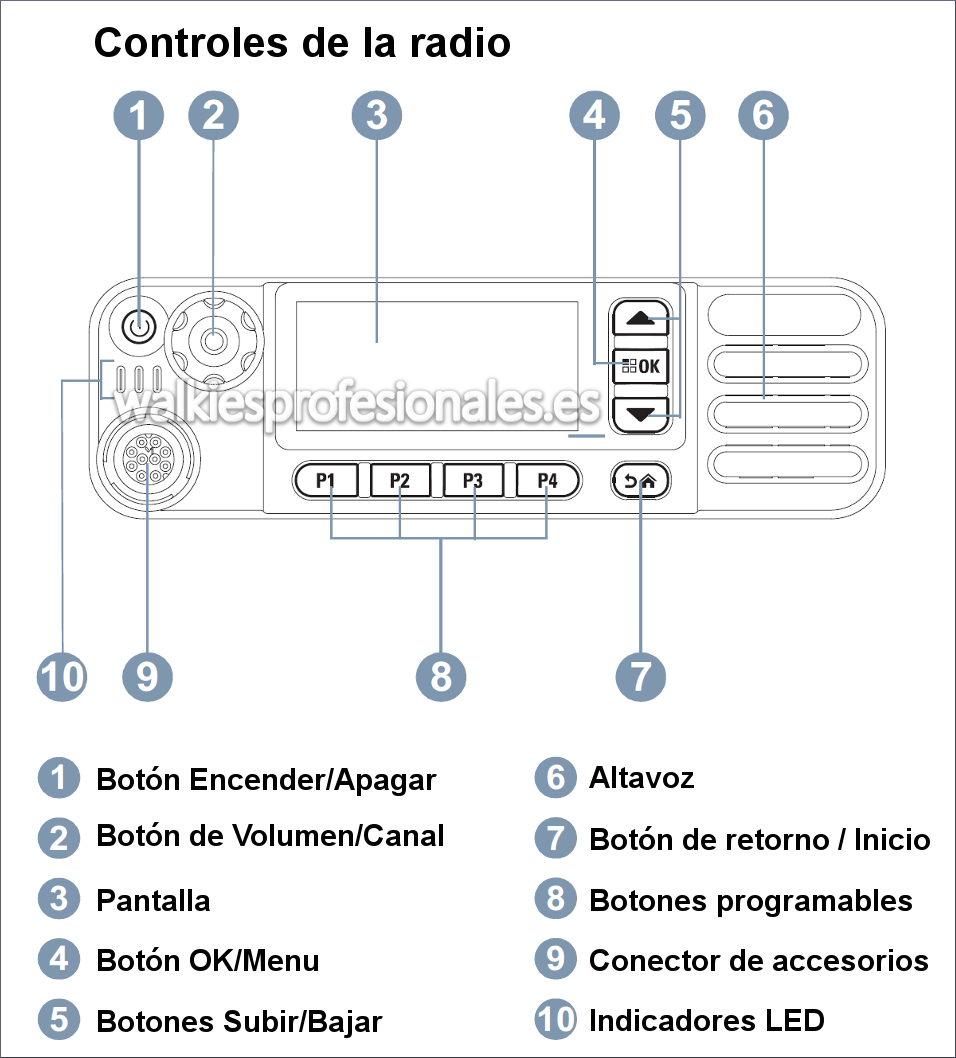 Controles de la radio

1 2 3 4 5 6

OK

walkiesprofesionales.es

P1 P2 P3 P4

10 9 8 7

1 Botón Encender/Apagar
2 Botón de Volumen/Canal
3 Pantalla
4 Botón OK/Menu
5 Botones Subir/Bajar

6 Altavoz
7 Botón de retorno / Inicio
8 Botones programables
9 Conector de accesorios
10 Indicadores LED