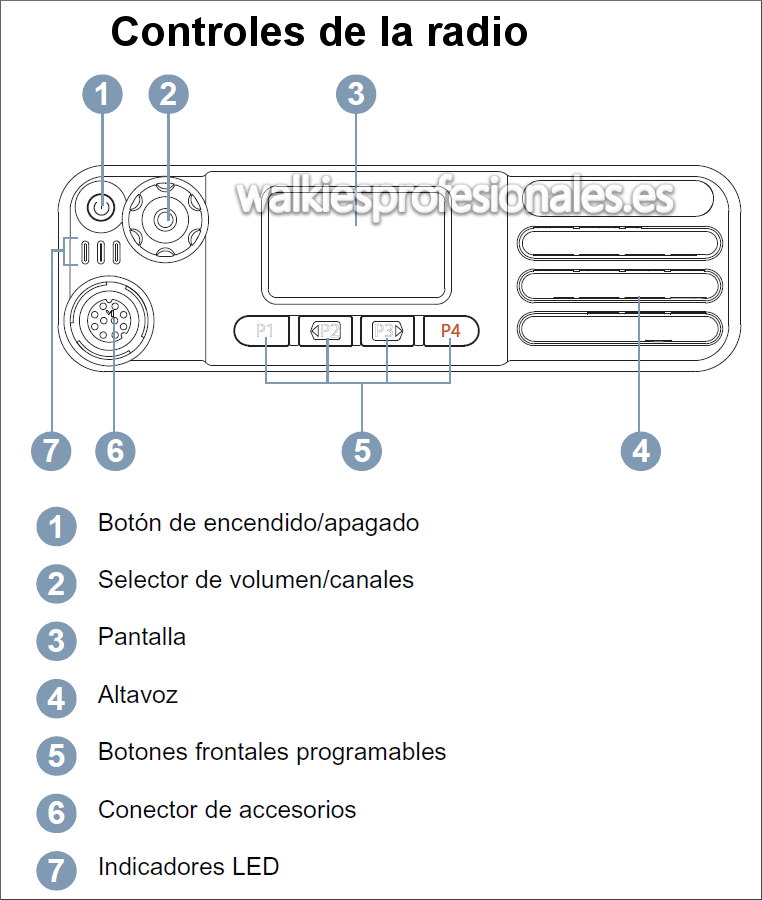 Controles de la radio

1 2 3

walkiesprofesionales.es

P1 P2 P3 P4

7 6 5 4

1 Botón de encendido/apagado

2 Selector de volumen/canales

3 Pantalla

4 Altavoz

5 Botones frontales programables

6 Conector de accesorios

7 Indicadores LED