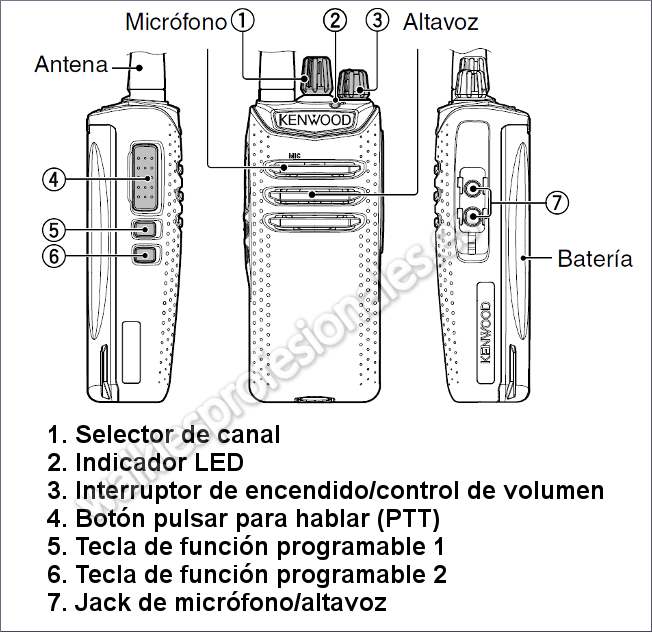 Micrófono ① ② ③ Altavoz

Antena

KENWOOD

MIC

④

⑤

⑥

⑦

Batería

KENWOOD

walkiesprofesionales.es

1. Selector de canal
2. Indicador LED
3. Interruptor de encendido/control de volumen
4. Botón pulsar para hablar (PTT)
5. Tecla de función programable 1
6. Tecla de función programable 2
7. Jack de micrófono/altavoz